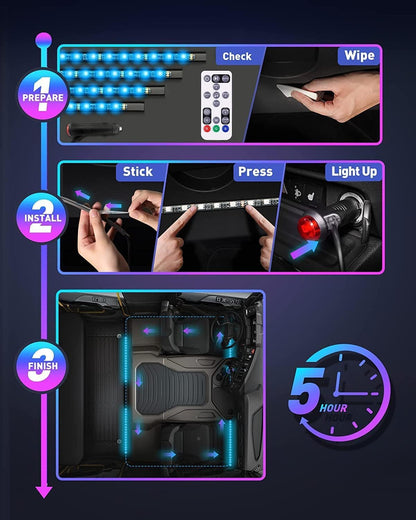 1 PREPARE

Check

Wipe

2 INSTALL

Stick

Press

Light Up

3 FINISH

5 HOUR