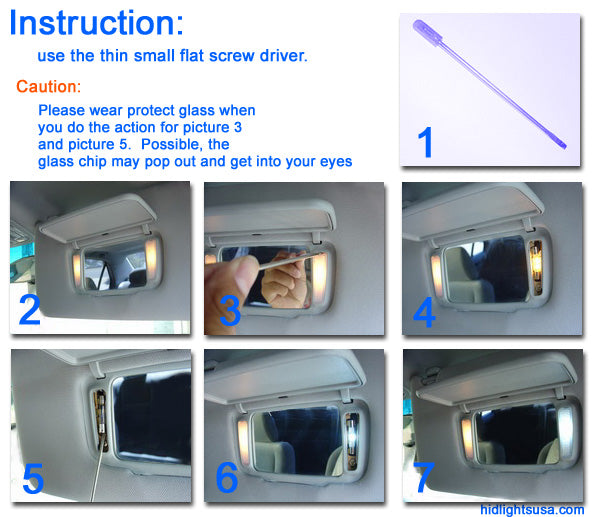 Instruction:

use the thin small flat screw driver.

Caution:

Please wear protect glass when you do the action for picture 3 and picture 5. Possible, the glass chip may pop out and get into your eyes

1

2

3

4

5

6

7

hidlightsusa.com